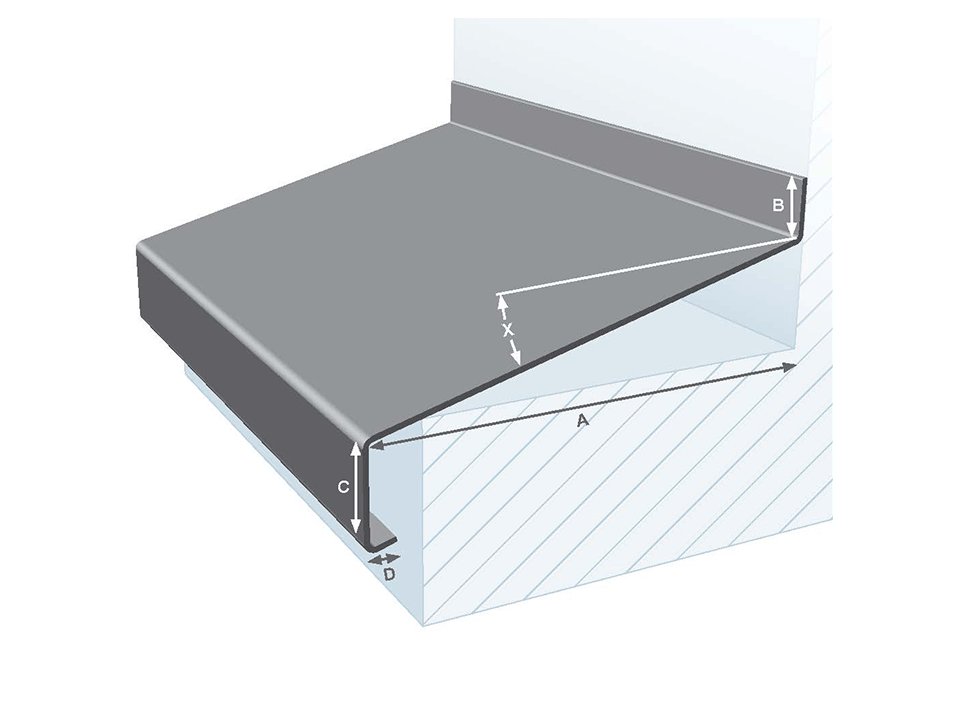 B

X

A

C

D